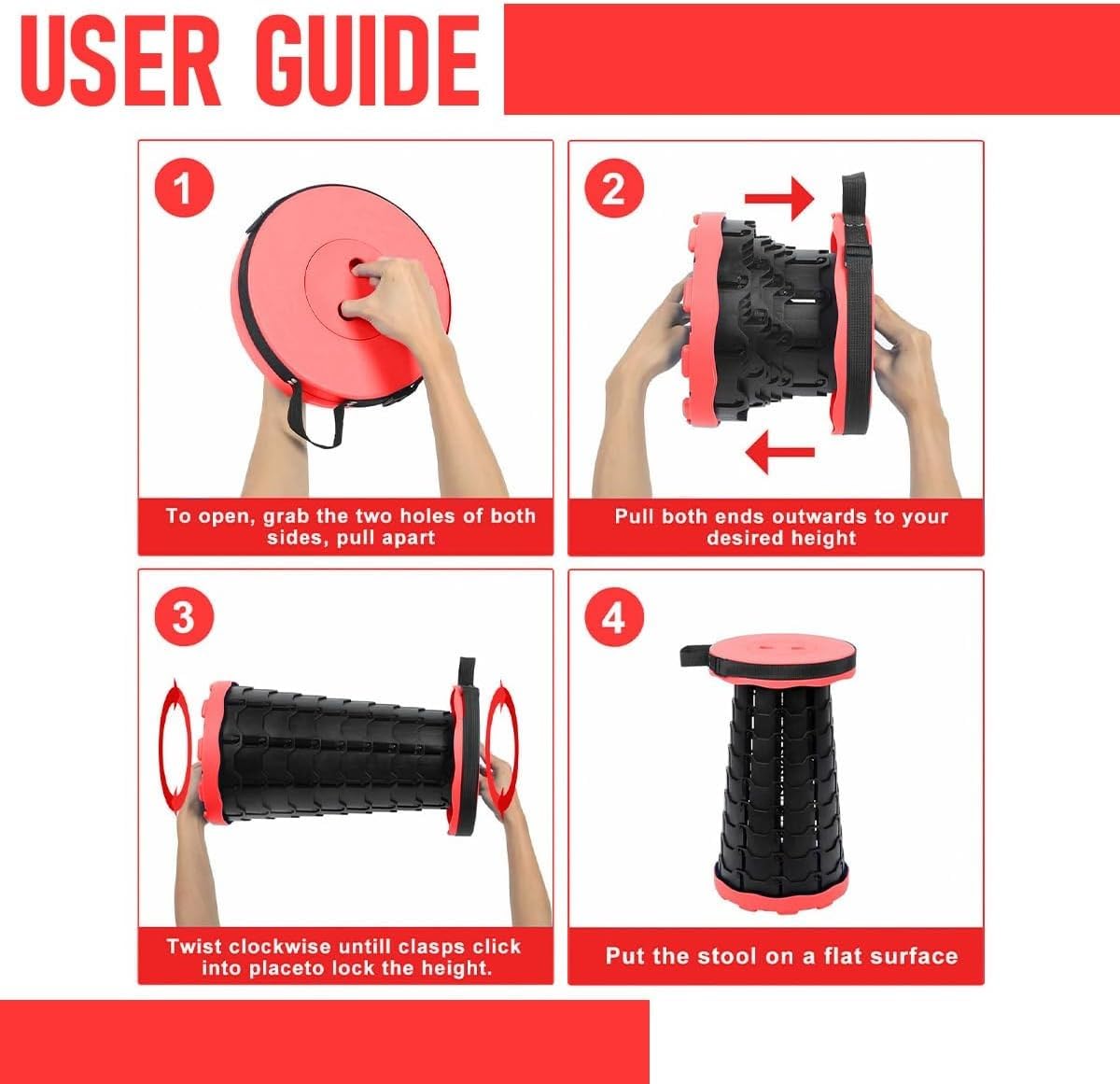 USER GUIDE

1

To open, grab the two holes of both sides, pull apart

2

Pull both ends outwards to your desired height

3

Twist clockwise untill clasps click into placeto lock the height.

4

Put the stool on a flat surface