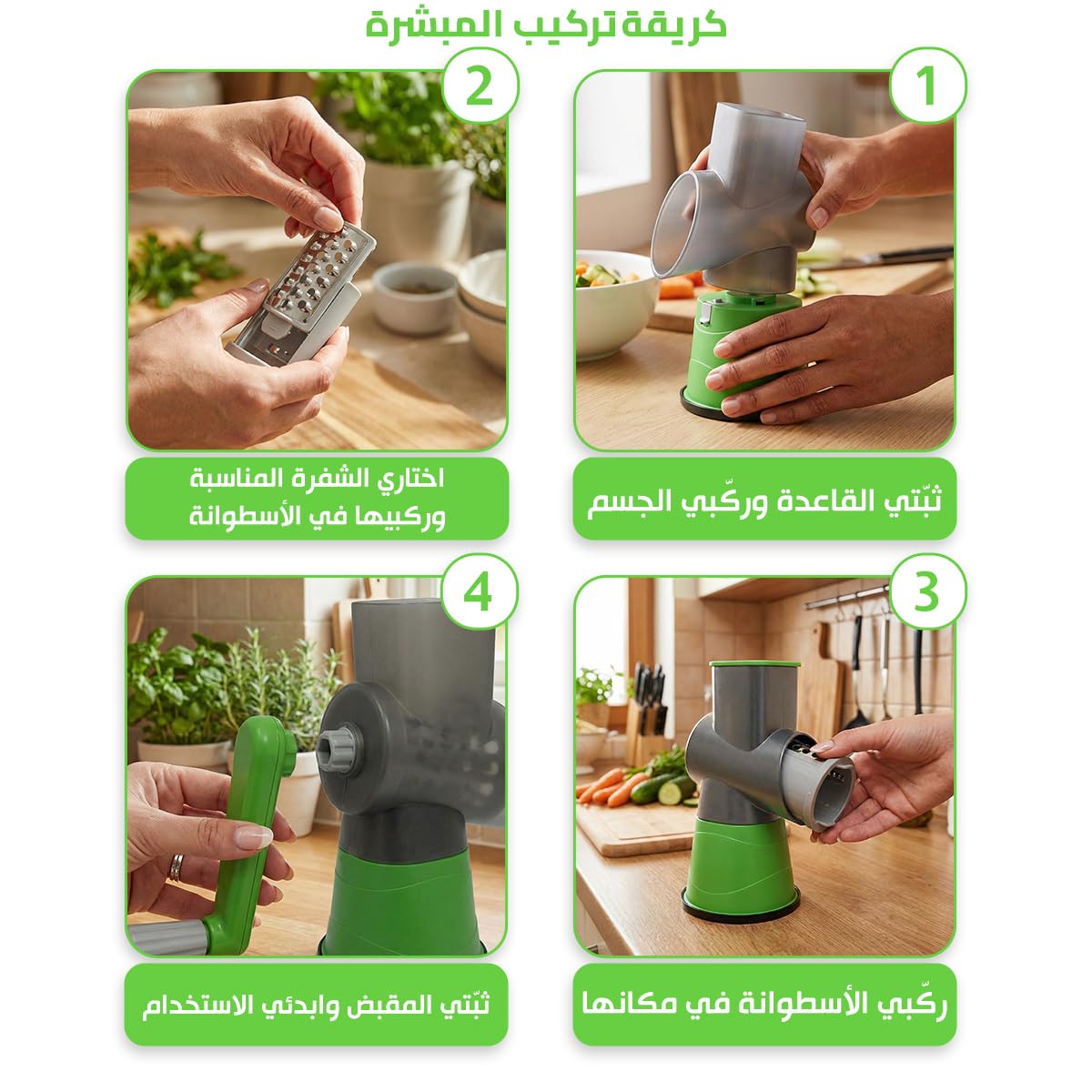 كريقة تركيب المبشرة

1

ثبّتي القاعدة وركّبي الجسم

2

اختاري الشفرة المناسبة وركبيها في الأسطوانة

3

ركّبي الأسطوانة في مكانها

4

ثبّتي المقبض وابدئي الاستخدام