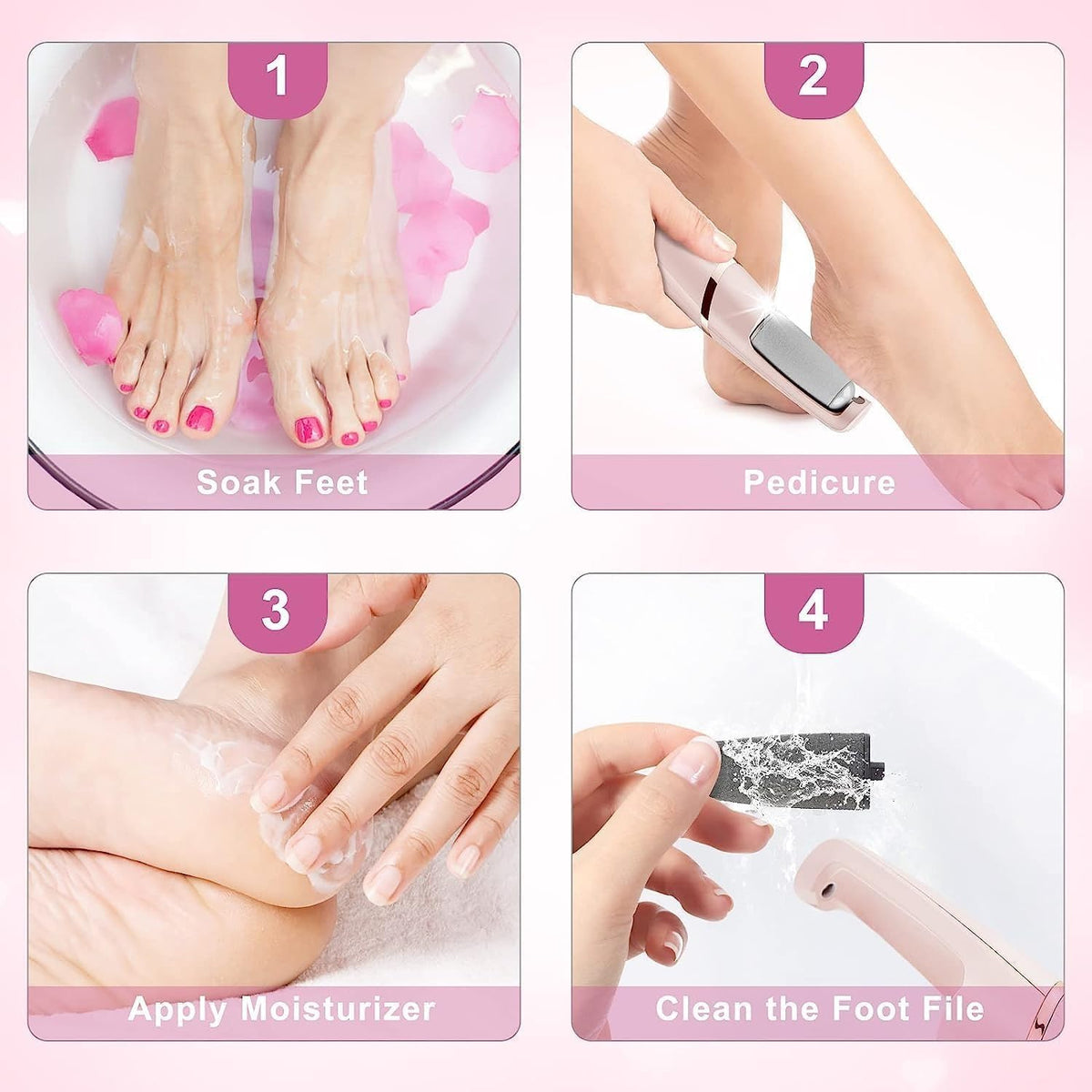 1
Soak Feet

2
Pedicure

3
Apply Moisturizer

4
Clean the Foot File