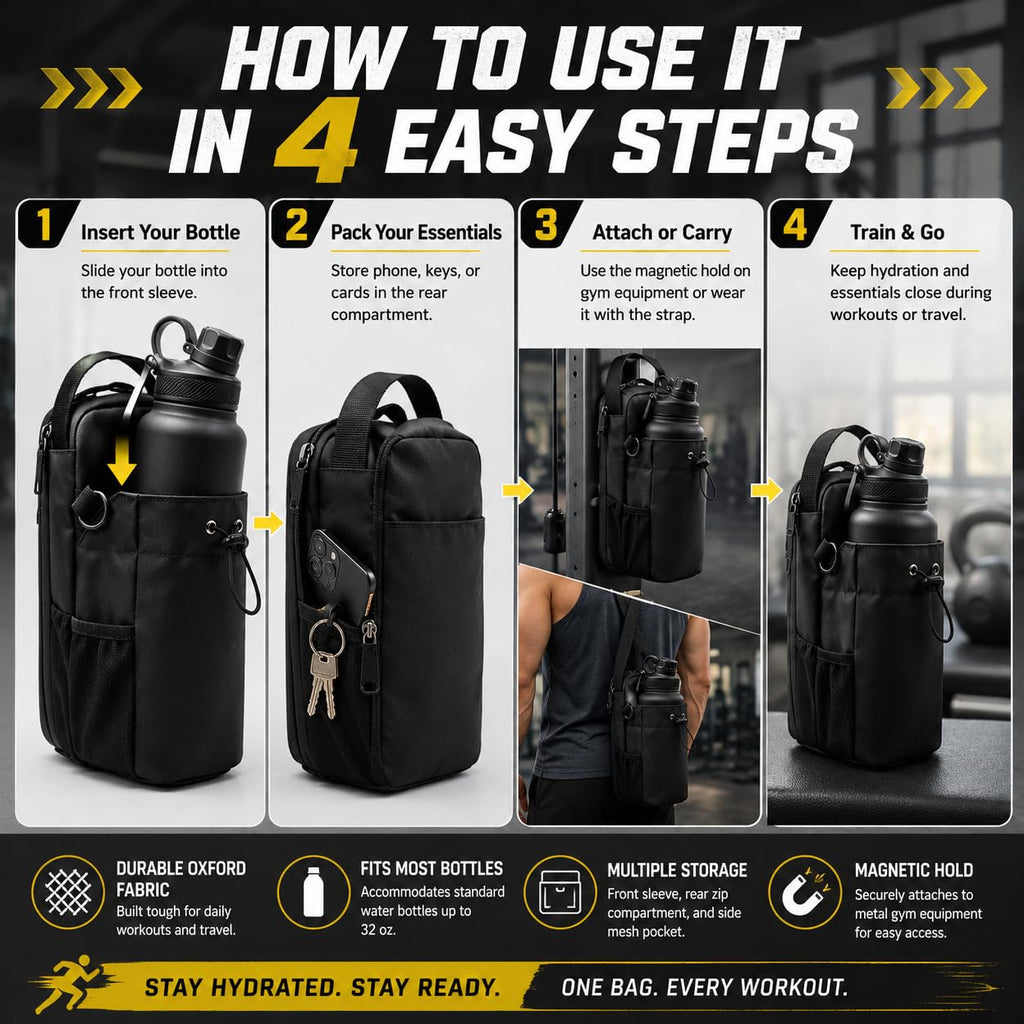 HOW TO USE IT IN 4 EASY STEPS

1 Insert Your Bottle
Slide your bottle into the front sleeve.

2 Pack Your Essentials
Store phone, keys, or cards in the rear compartment.

3 Attach or Carry
Use the magnetic hold on gym equipment or wear it with the strap.

4 Train & Go
Keep hydration and essentials close during workouts or travel.

DURABLE OXFORD FABRIC
Built tough for daily workouts and travel.

FITS MOST BOTTLES
Accommodates standard water bottles up to 32 oz.

MULTIPLE STORAGE
Front sleeve, rear zip compartment, and side mesh pocket.

MAGNETIC HOLD
Securely attaches to metal gym equipment for easy access.

STAY HYDRATED. STAY READY. ONE BAG. EVERY WORKOUT.