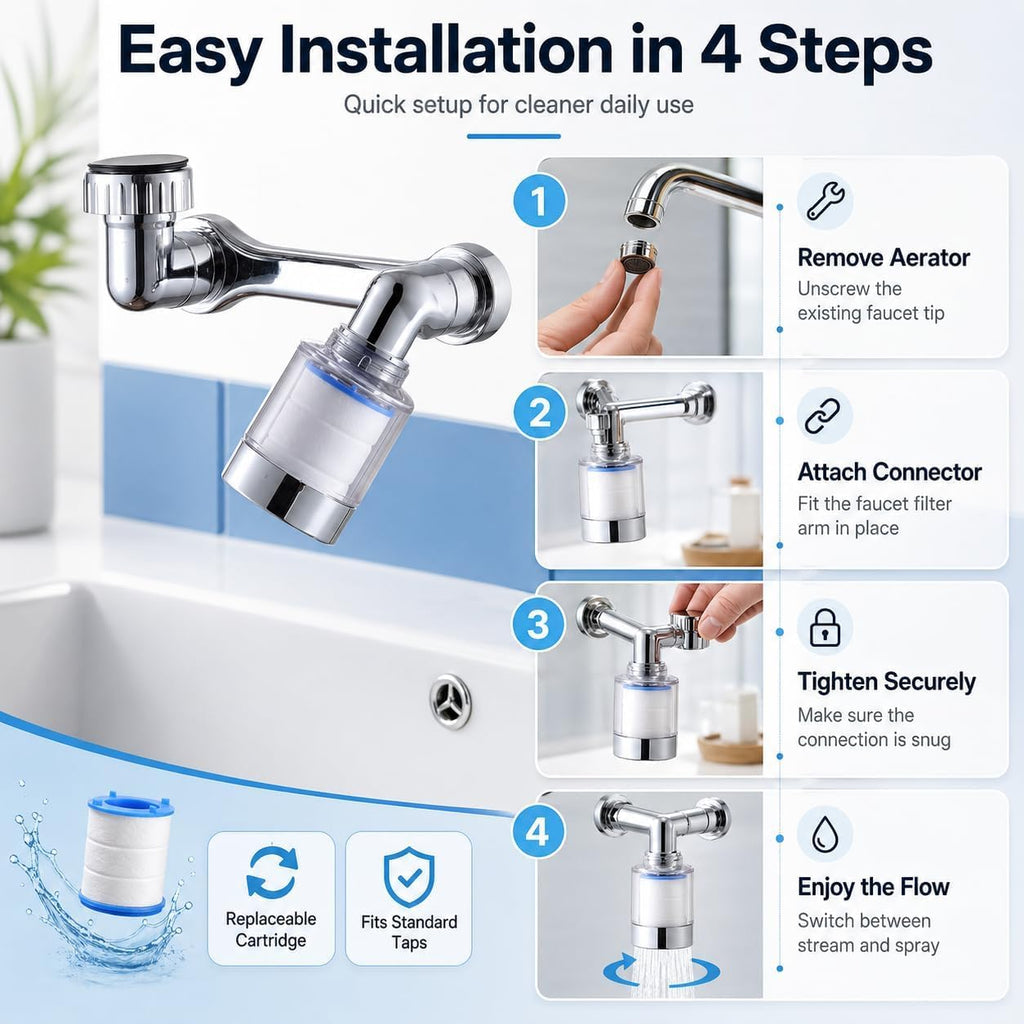 Easy Installation in 4 Steps

Quick setup for cleaner daily use

1

Remove Aerator

Unscrew the existing faucet tip

2

Attach Connector

Fit the faucet filter arm in place

3

Tighten Securely

Make sure the connection is snug

4

Enjoy the Flow

Switch between stream and spray

Replaceable Cartridge

Fits Standard Taps