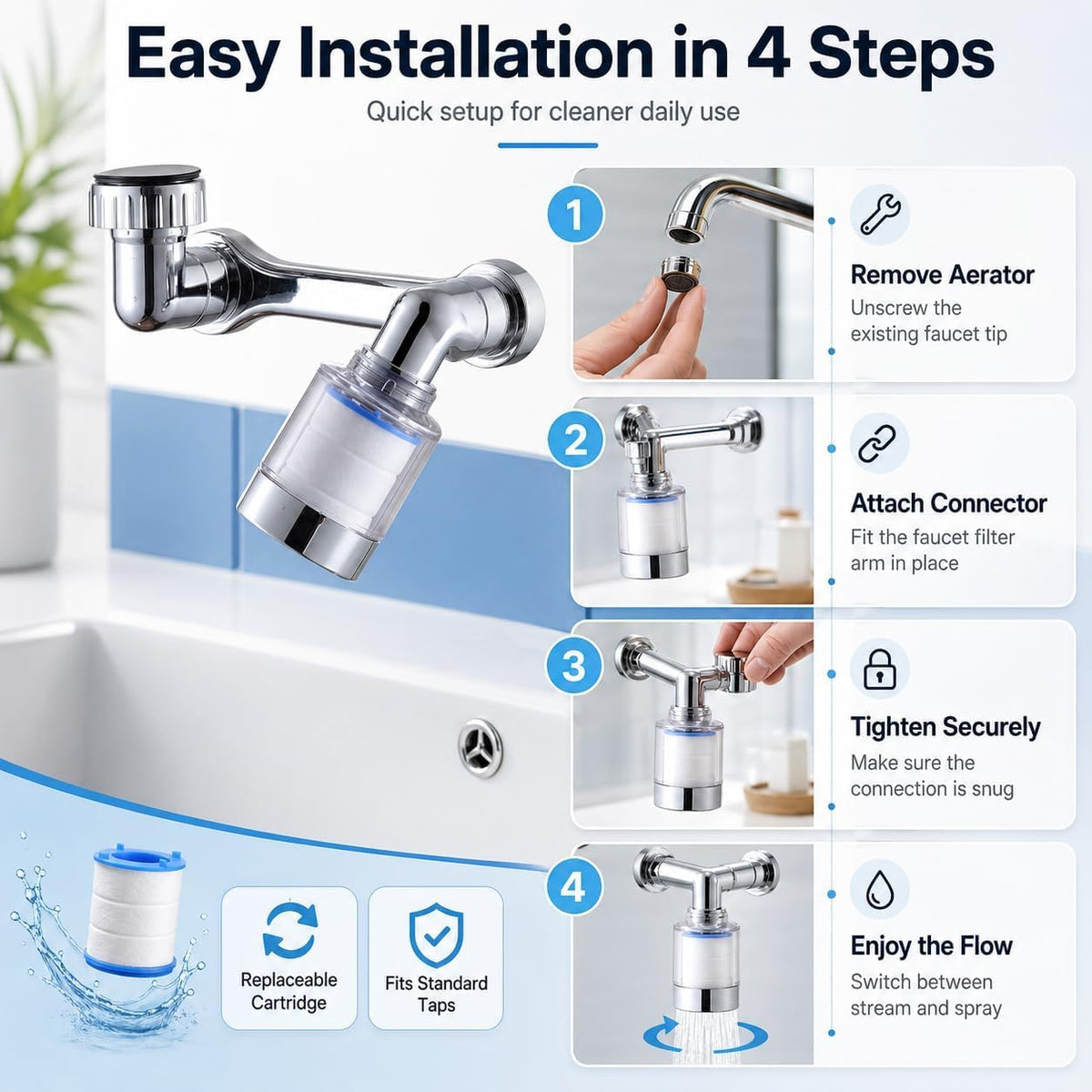 Easy Installation in 4 Steps

Quick setup for cleaner daily use

1

Remove Aerator

Unscrew the existing faucet tip

2

Attach Connector

Fit the faucet filter arm in place

3

Tighten Securely

Make sure the connection is snug

4

Enjoy the Flow

Switch between stream and spray

Replaceable Cartridge

Fits Standard Taps