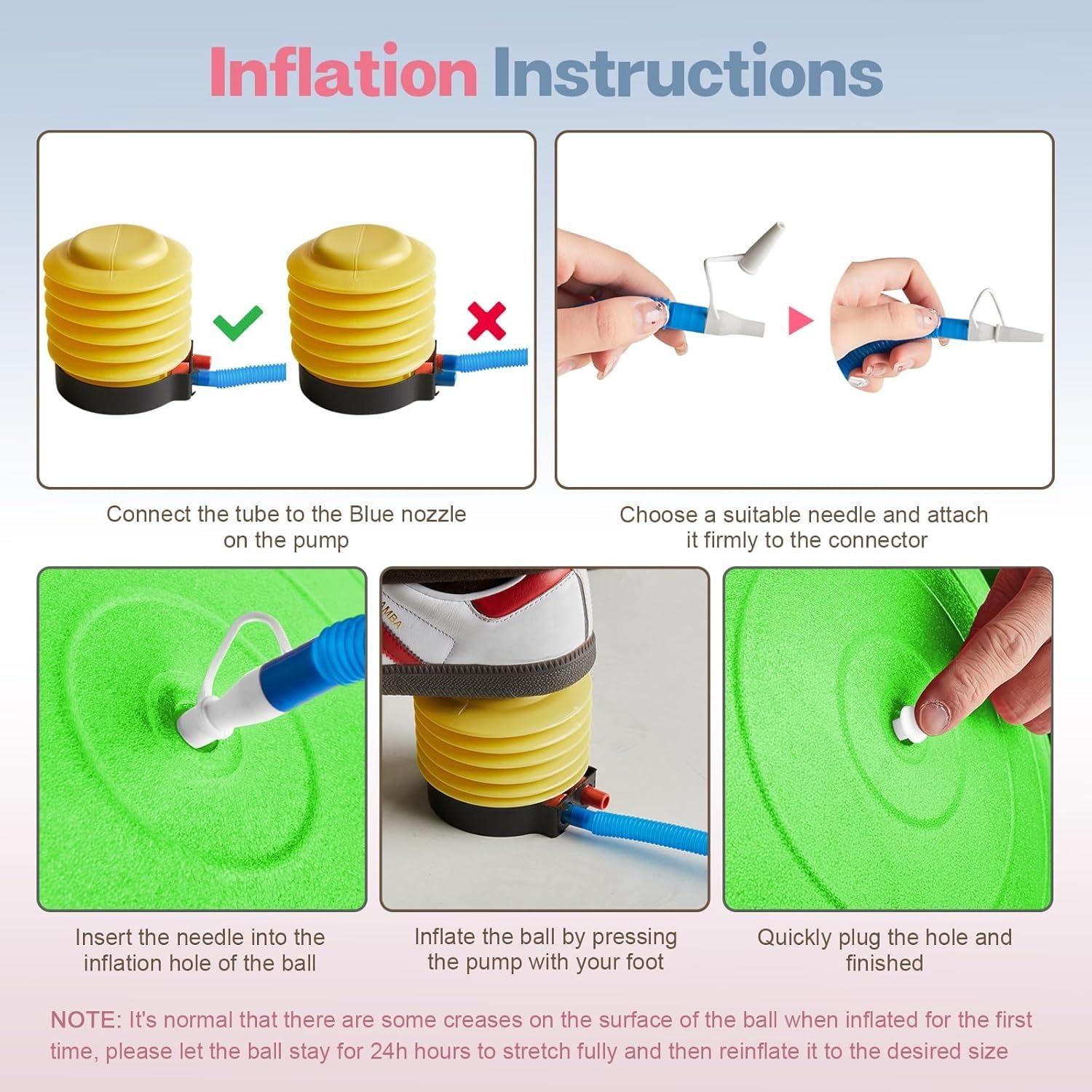 Inflation Instructions

Connect the tube to the Blue nozzle on the pump

Choose a suitable needle and attach it firmly to the connector

AMBA

Insert the needle into the inflation hole of the ball

Inflate the ball by pressing the pump with your foot

Quickly plug the hole and finished

NOTE: It's normal that there are some creases on the surface of the ball when inflated for the first time, please let the ball stay for 24h hours to stretch fully and then reinflate it to the desired size